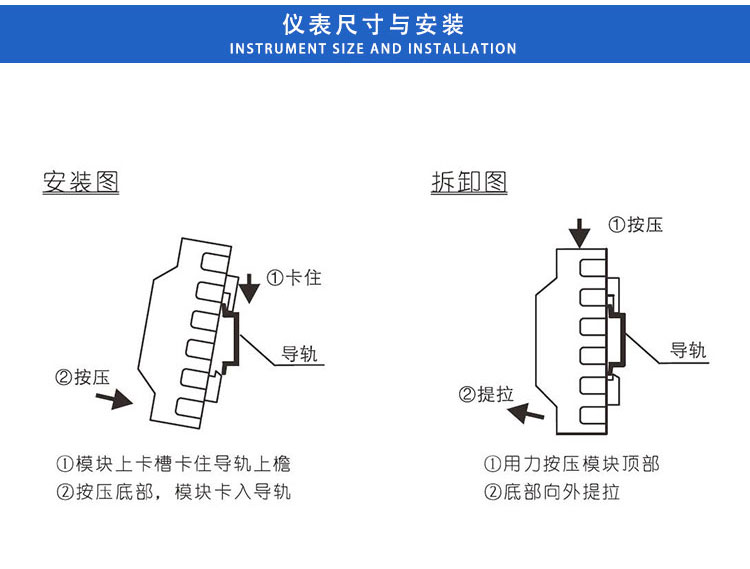 仪表尺寸与安装
INSTRUMENT SIZE AND INSTALLATION

安装图

①卡住

导轨

②按压

①模块上卡槽卡住导轨上檐
②按压底部，模块卡入导轨

拆卸图

①按压

导轨

②提拉

①用力按压模块顶部
②底部向外提拉