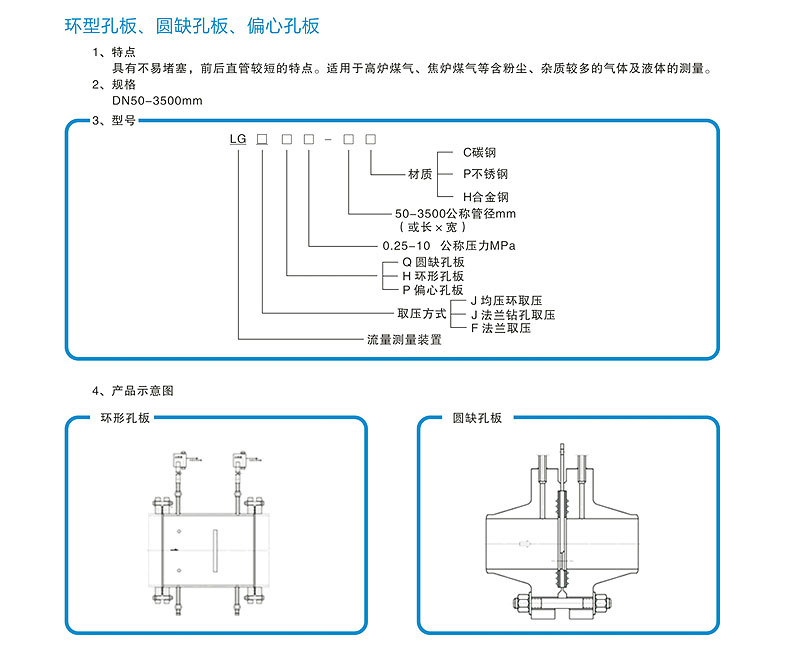 环型孔板、圆缺孔板、偏心孔板

1、特点
具有不易堵塞，前后直管较短的特点。适用于高炉煤气、焦炉煤气等含粉尘、杂质较多的气体及液体的测量。

2、规格
DN50-3500mm

3、型号

LG □ □ □ - □ □

材质
C碳钢
P不锈钢
H合金钢

50-3500公称管径mm
（或长×宽）

0.25-10 公称压力MPa

Q 圆缺孔板
H 环形孔板
P 偏心孔板

取压方式
J 均压环取压
J 法兰钻孔取压
F 法兰取压

流量测量装置

4、产品示意图

环形孔板

圆缺孔板